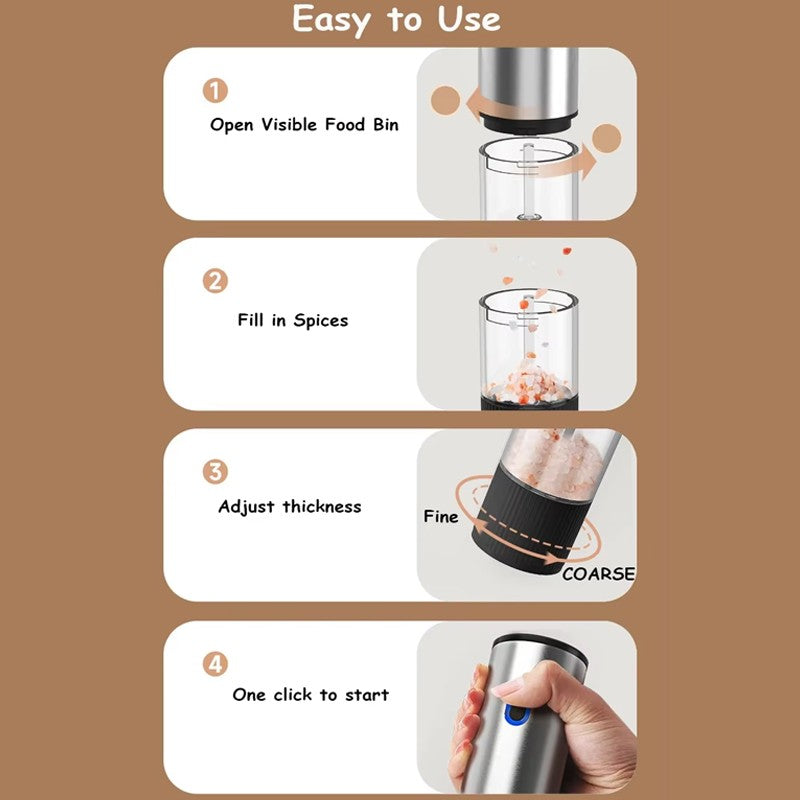 Easy to Use

1
Open Visible Food Bin

2
Fill in Spices

3
Adjust thickness

Fine
COARSE

4
One click to start